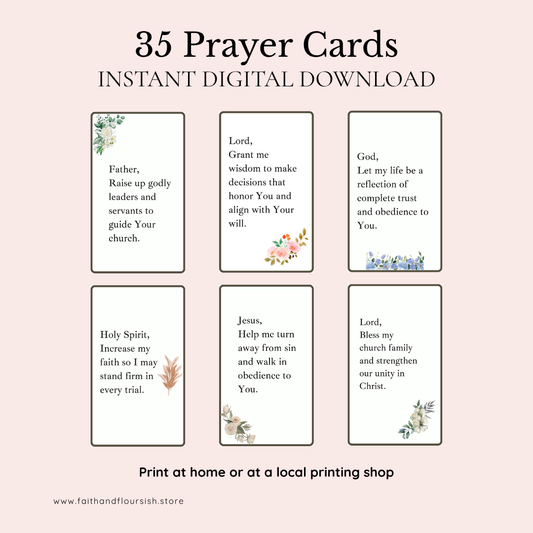 35 Prayer Cards
INSTANT DIGITAL DOWNLOAD

Father,
Raise up godly leaders and servants to guide Your church.

Lord,
Grant me wisdom to make decisions that honor You and align with Your will.

God,
Let my life be a reflection of complete trust and obedience to You.

Holy Spirit,
Increase my faith so I may stand firm in every trial.

Jesus,
Help me turn away from sin and walk in obedience to You.

Lord,
Bless my church family and strengthen our unity in Christ.

Print at home or at a local printing shop

www.faithandflourish.store