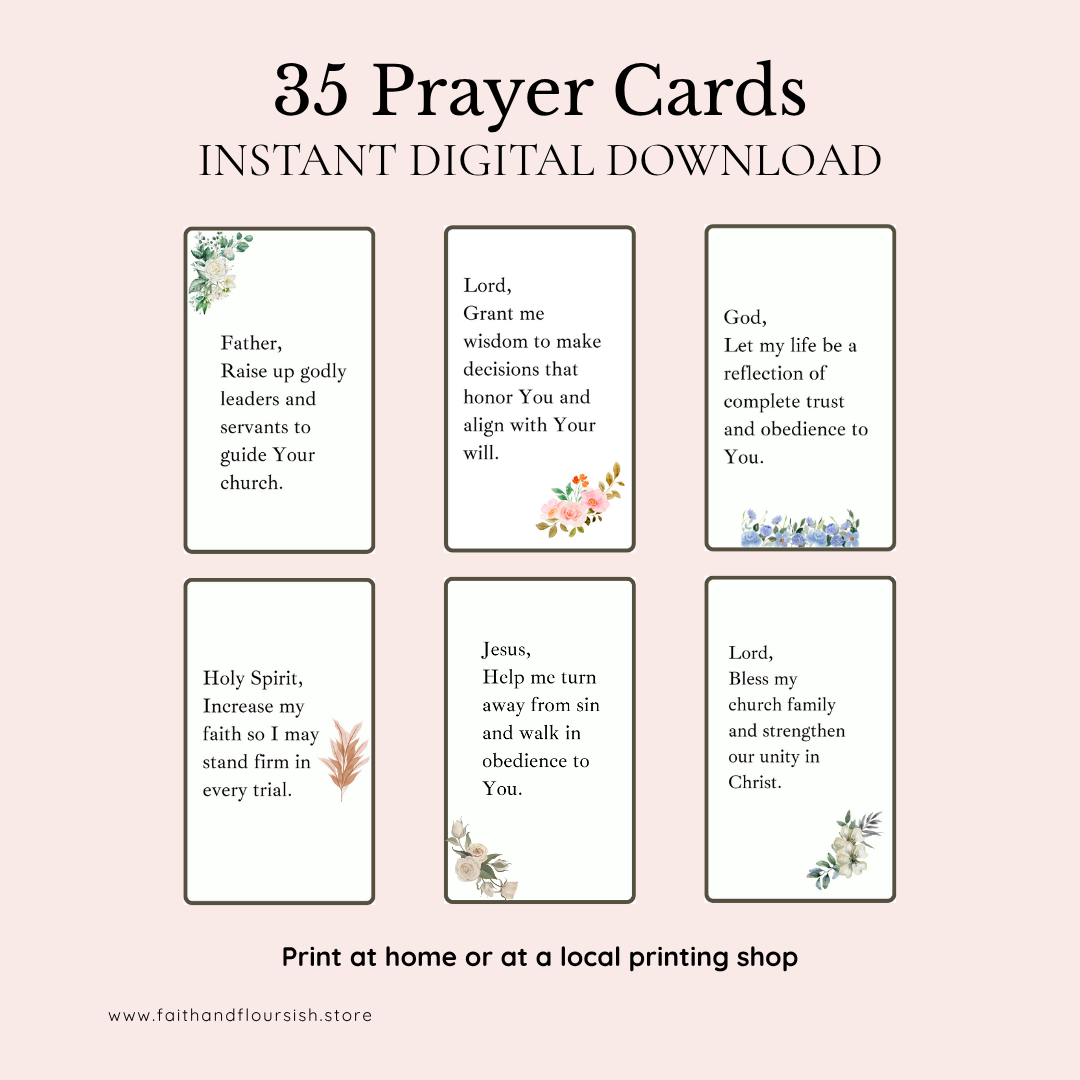 35 Prayer Cards
INSTANT DIGITAL DOWNLOAD

Father,
Raise up godly leaders and servants to guide Your church.

Lord,
Grant me wisdom to make decisions that honor You and align with Your will.

God,
Let my life be a reflection of complete trust and obedience to You.

Holy Spirit,
Increase my faith so I may stand firm in every trial.

Jesus,
Help me turn away from sin and walk in obedience to You.

Lord,
Bless my church family and strengthen our unity in Christ.

Print at home or at a local printing shop

www.faithandflourish.store